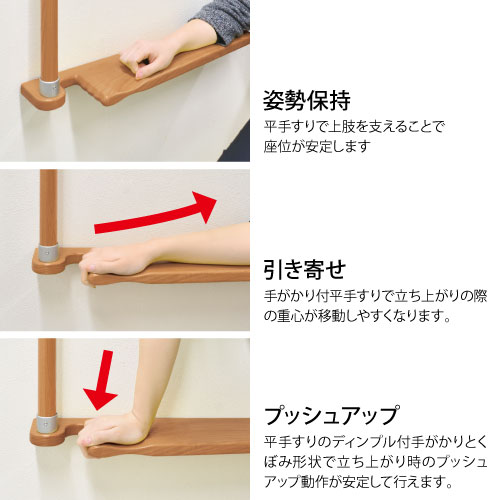 姿勢保持
平手すりで上肢を支えることで座位が安定します

引き寄せ
手がかり付平手すりで立ち上がりの際の重心が移動しやすくなります。

プッシュアップ
平手すりのディンプル付手がかりとくぼみ形状で立ち上がり時のプッシュアップ動作が安定して行えます。