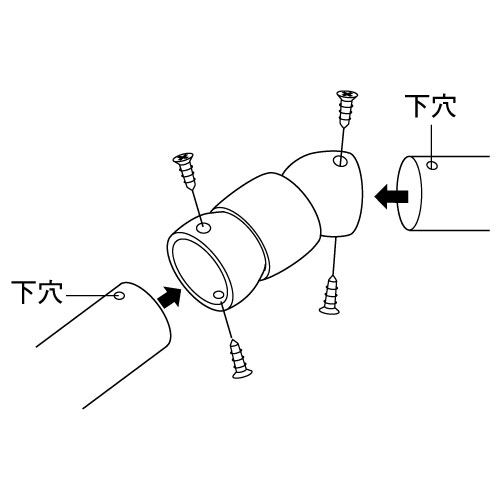 下穴

下穴