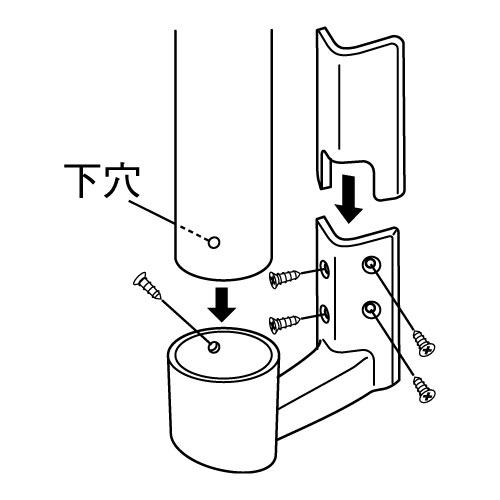 下穴