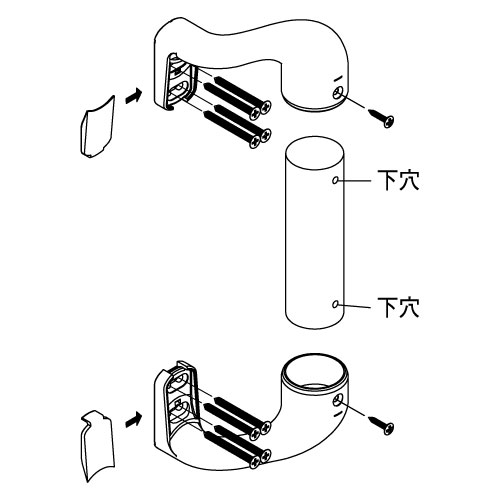 下穴

下穴