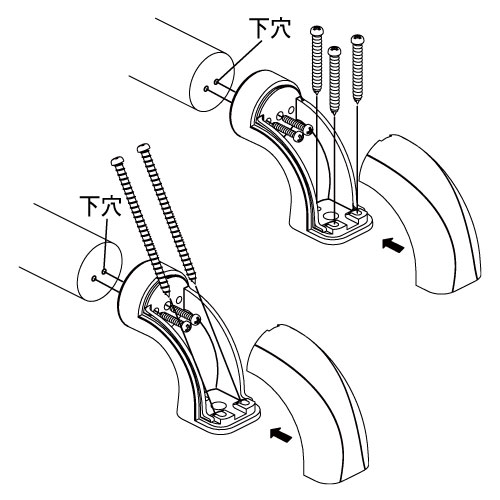 下穴

下穴