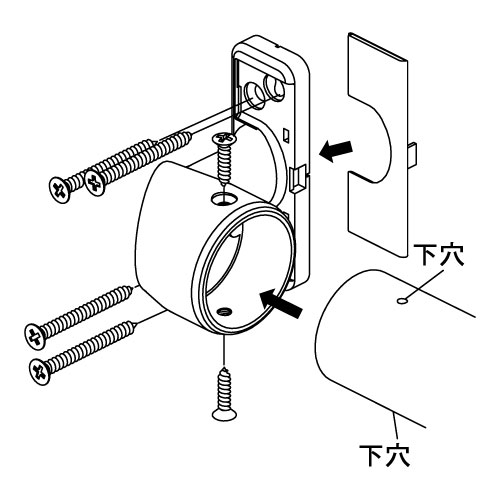 下穴

下穴