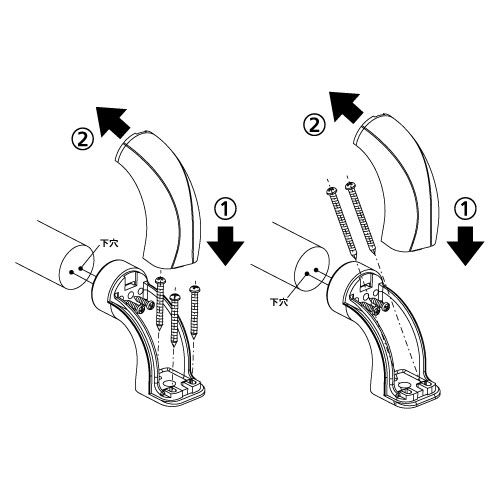 ②
①
下穴

②
①
下穴