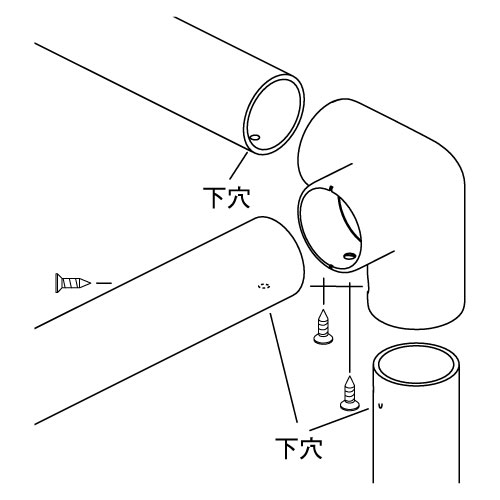 下穴

下穴