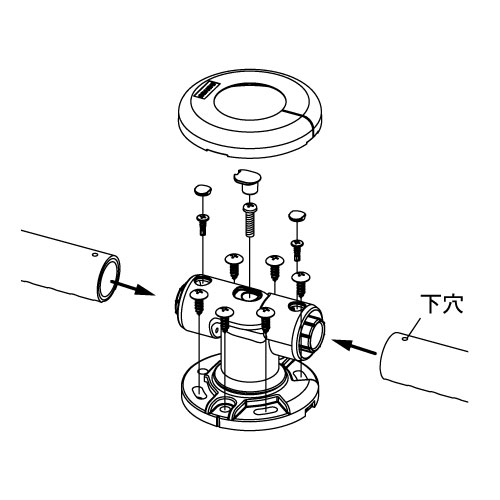 下穴