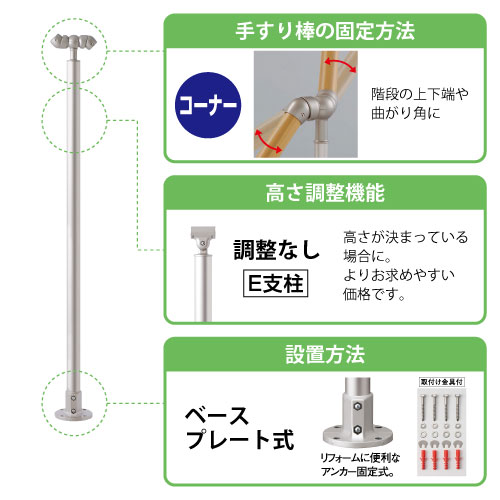 手すり棒の固定方法

コーナー

階段の上下端や曲がり角に

高さ調整機能

調整なし

E支柱

高さが決まっている場合に。
よりお求めやすい価格です。

設置方法

ベースプレート式

リフォームに便利なアンカー固定式。

取付け金具付