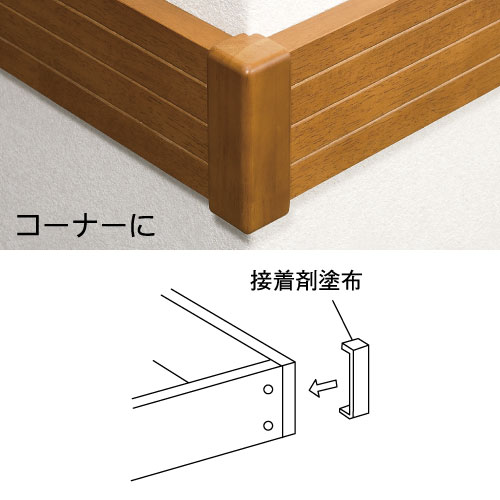 コーナーに

接着剤塗布