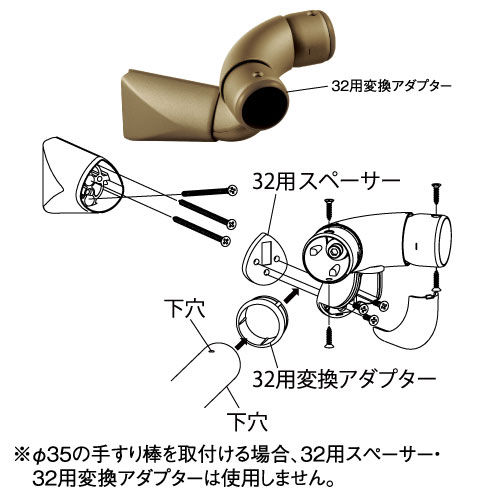 32用変換アダプター

32用スペーサー

下穴

32用変換アダプター

下穴

※φ35の手すり棒を取付ける場合、32用スペーサー・32用変換アダプターは使用しません。